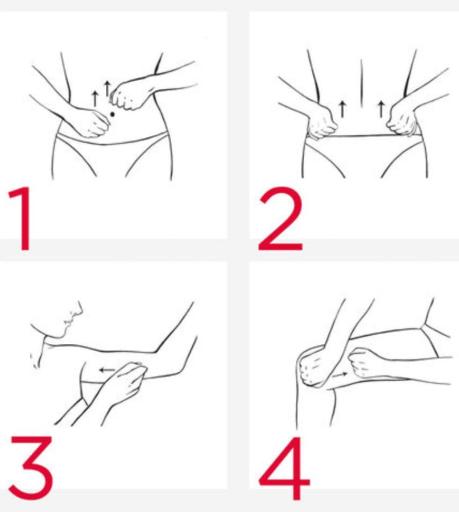 1

2

3

4